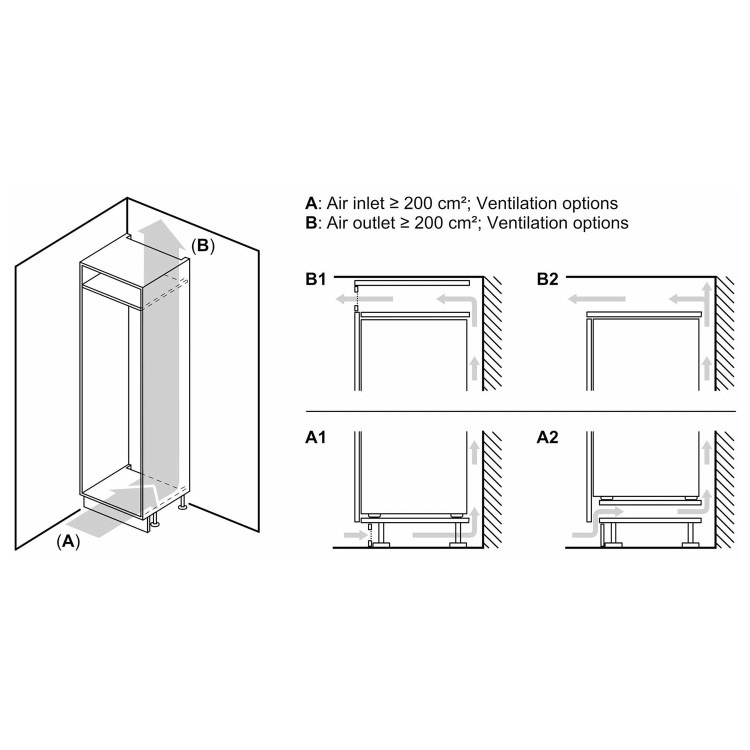 (B)

(A)

A: Air inlet ≥ 200 cm²; Ventilation options
B: Air outlet ≥ 200 cm²; Ventilation options

B1

B2

A1

A2